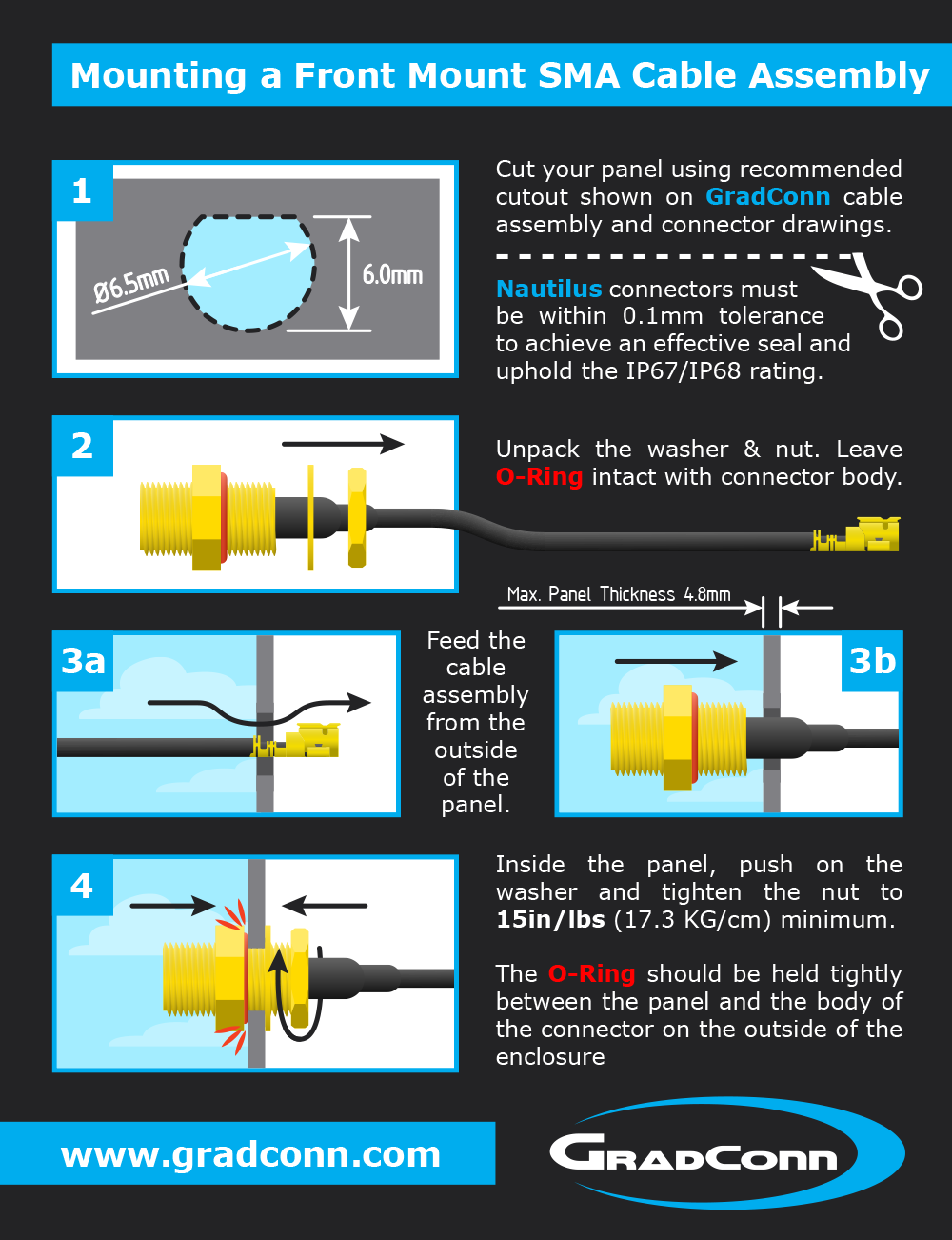 Mounting a Front Mount SMA Cable Assembly

1

Ø6.5mm

6.0mm

Cut your panel using recommended cutout shown on GradConn cable assembly and connector drawings.

Nautilus connectors must be within 0.1mm tolerance to achieve an effective seal and uphold the IP67/IP68 rating.

2

Unpack the washer & nut. Leave O-Ring intact with connector body.

Max. Panel Thickness 4.8mm

3a

Feed the cable assembly from the outside of the panel.

3b

4

Inside the panel, push on the washer and tighten the nut to 15in/lbs (17.3 KG/cm) minimum.

The O-Ring should be held tightly between the panel and the body of the connector on the outside of the enclosure

www.gradconn.com

GradConn